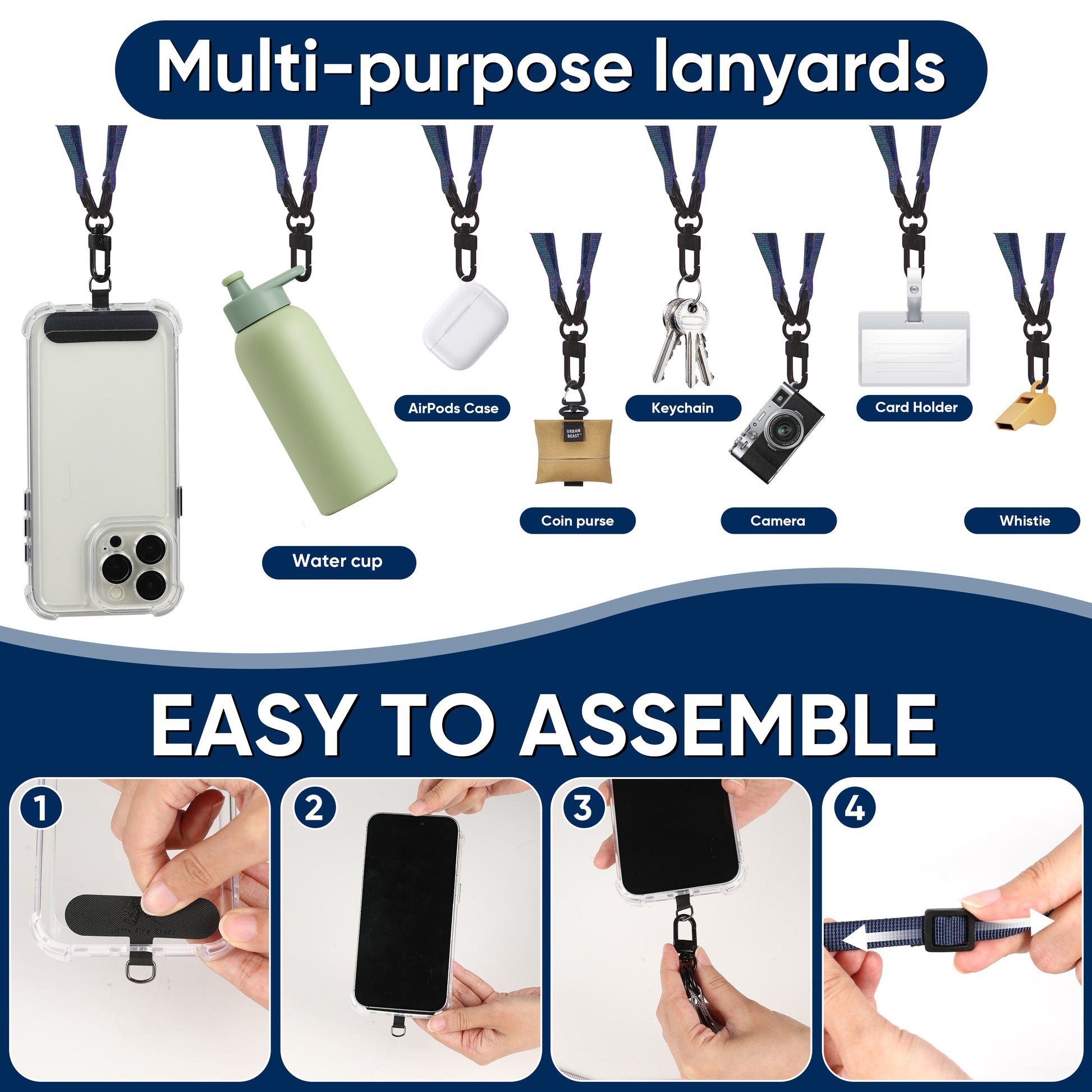 Multi-purpose lanyards

AirPods Case

Keychain

Card Holder

URBAN BEAST

Coin purse

Camera

Whistie

Water cup

EASY TO ASSEMBLE

1

2

3

4