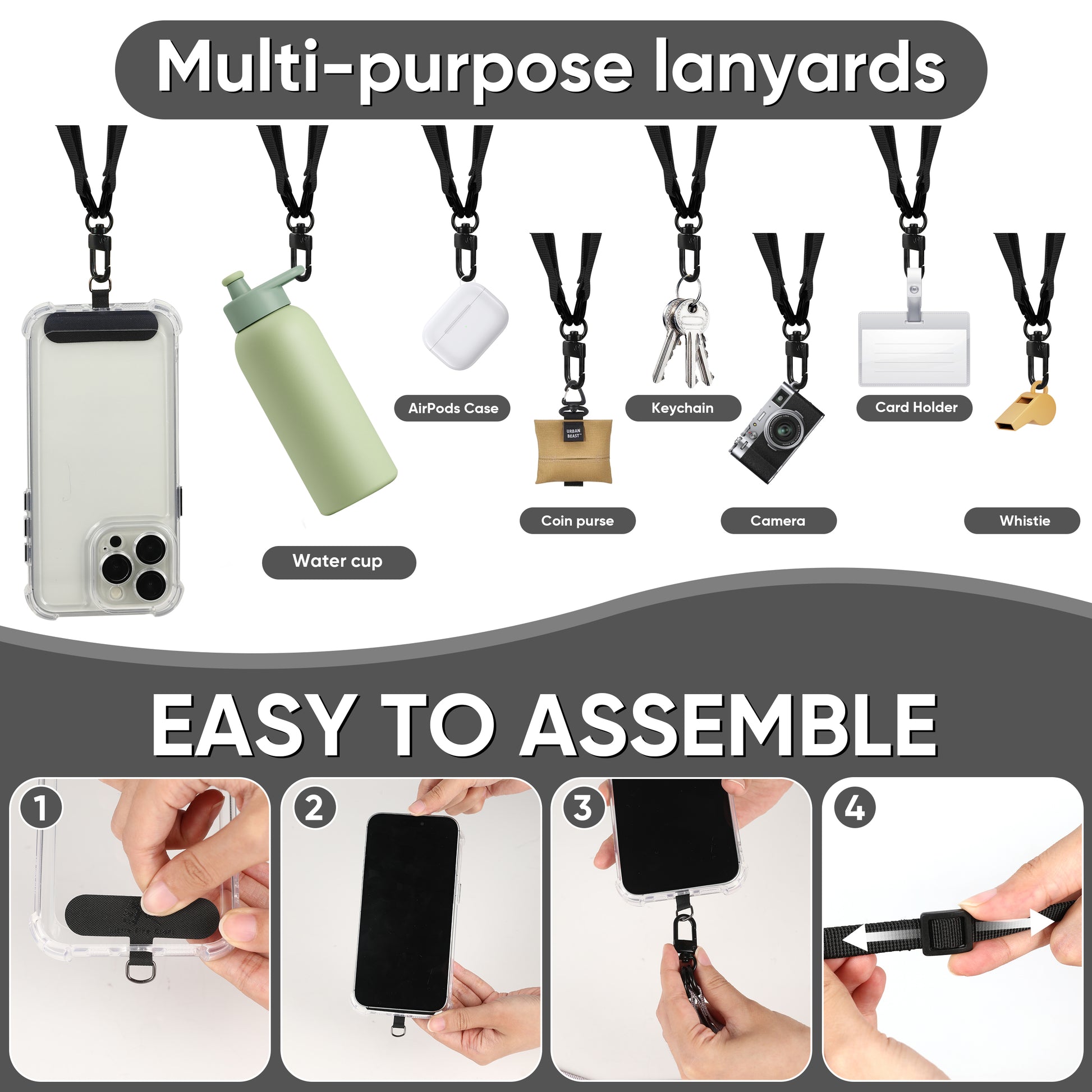 Multi-purpose lanyards

AirPods Case

Keychain

Card Holder

URBAN BEAST

Coin purse

Camera

Whistie

Water cup

EASY TO ASSEMBLE

1

2

3

4