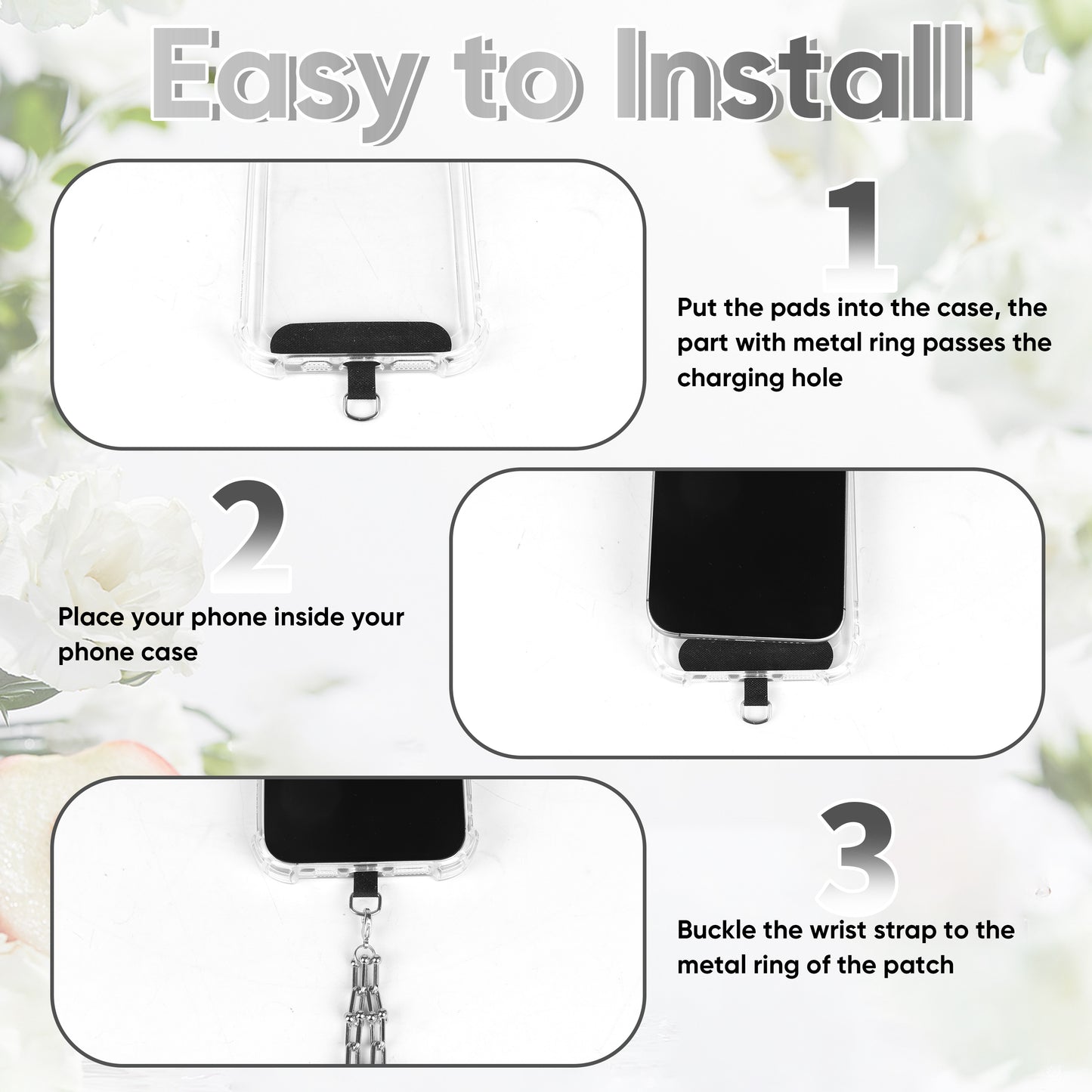 Easy to Install

1

Put the pads into the case, the part with metal ring passes the charging hole

2

Place your phone inside your phone case

3

Buckle the wrist strap to the metal ring of the patch