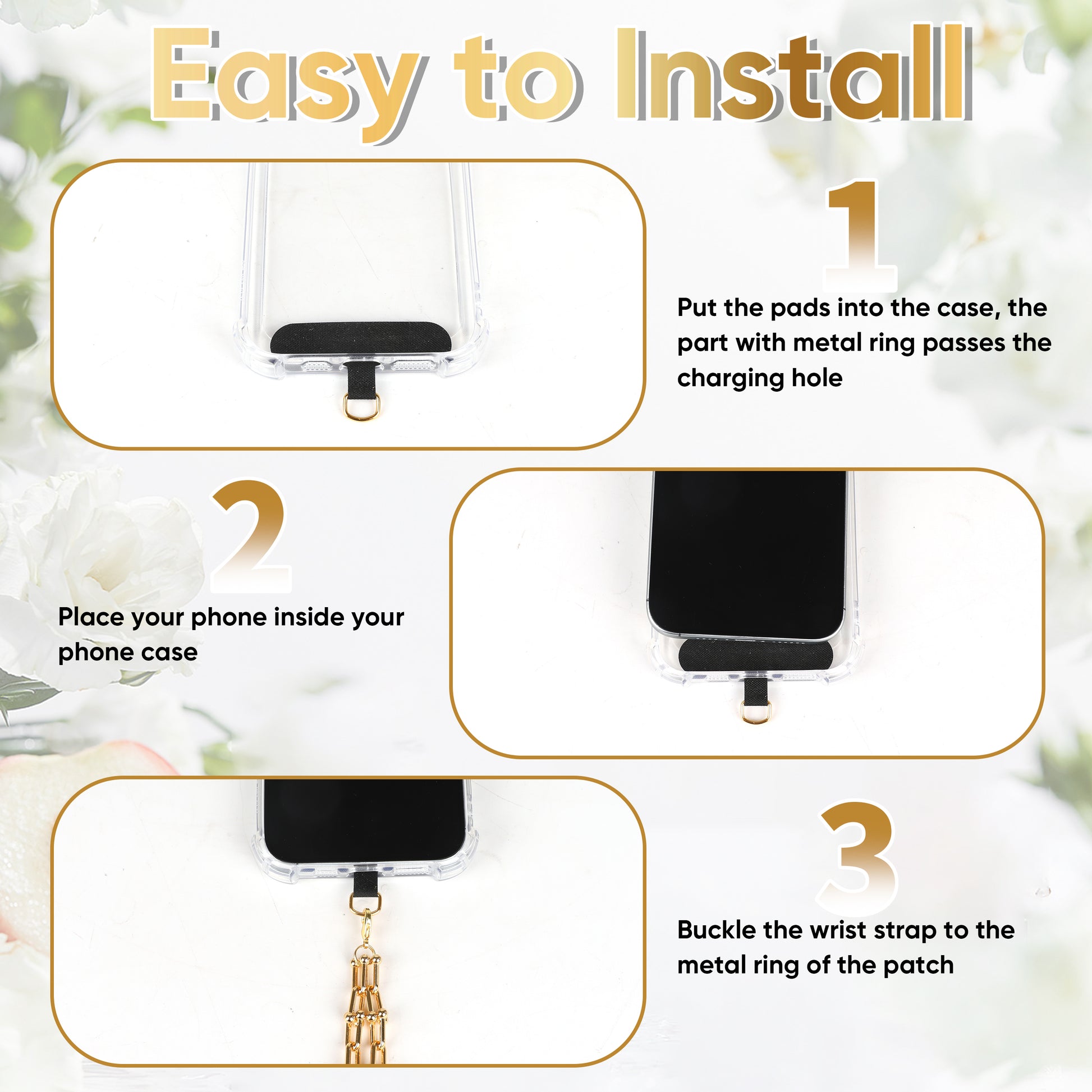 Easy to Install

1

Put the pads into the case, the part with metal ring passes the charging hole

2

Place your phone inside your phone case

3

Buckle the wrist strap to the metal ring of the patch